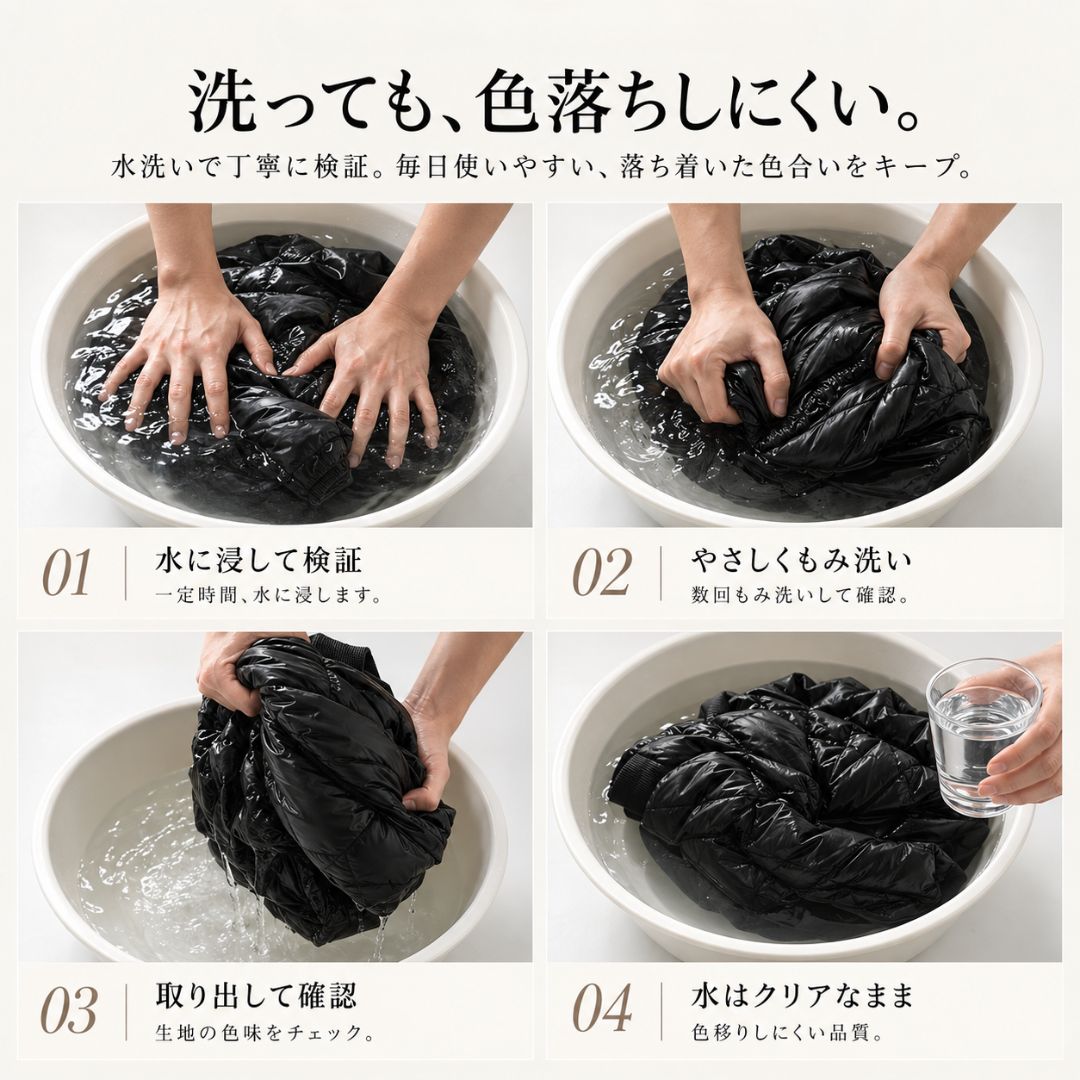 洗っても、色落ちしにくい。

水洗いで丁寧に検証。毎日使いやすい、落ち着いた色合いをキープ。

01
水に浸して検証
一定時間、水に浸します。

02
やさしくもみ洗い
数回もみ洗いして確認。

03
取り出して確認
生地の色味をチェック。

04
水はクリアなまま
色移りしにくい品質。